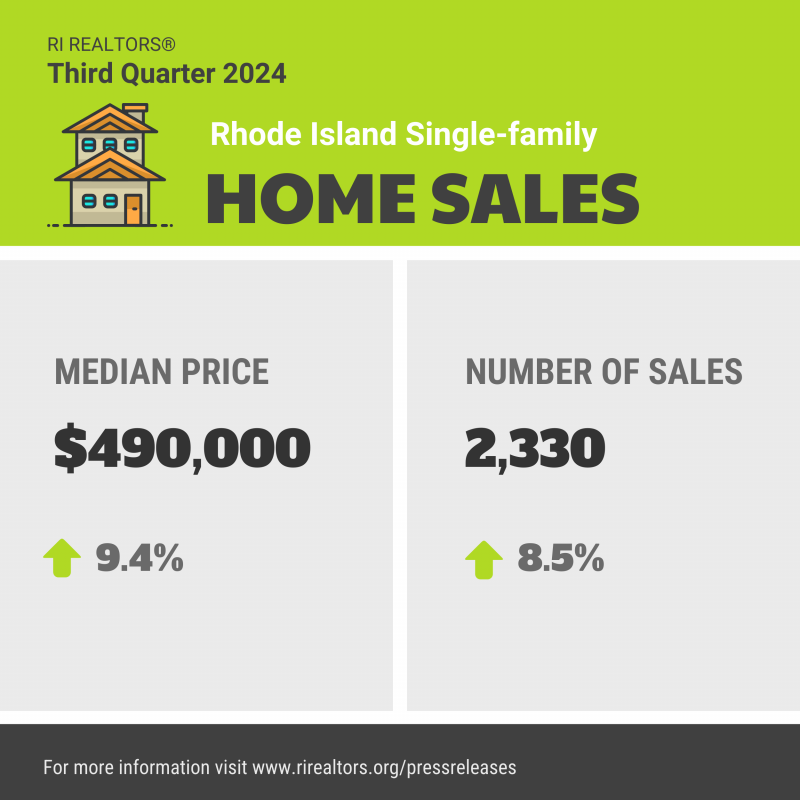 RI REALTORS®
Third Quarter 2024

Rhode Island Single-family
HOME SALES

MEDIAN PRICE
$490,000
9.4%

NUMBER OF SALES
2,330
8.5%

For more information visit www.rirealtors.org/pressreleases