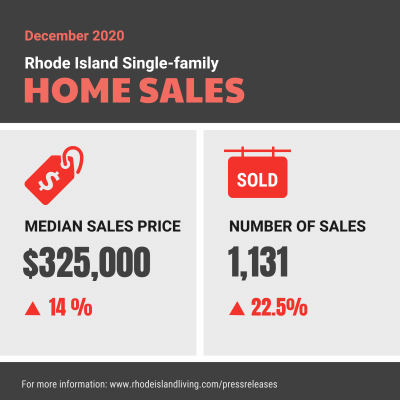 December 2020

Rhode Island Single-family

HOME SALES

$

MEDIAN SALES PRICE

$325,000

▲ 14 %

SOLD

NUMBER OF SALES

1,131

▲ 22.5%

For more information: www.rhodeislandliving.com/pressreleases